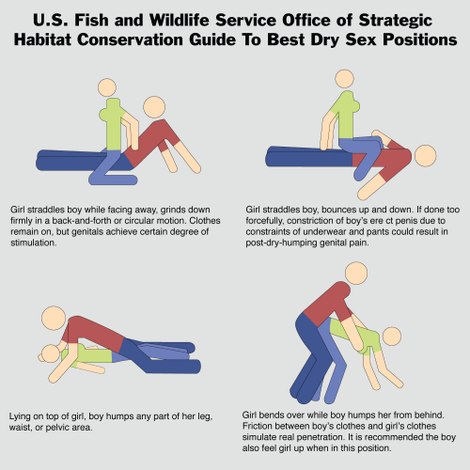 U.S. Fish and Wildlife Service Office of Strategic Habitat Conservation Guide To Best Dry Sex Positions

Girl straddles boy while facing away, grinds down firmly in a back-and-forth or circular motion. Clothes remain on, but genitals achieve certain degree of stimulation.

Girl straddles boy, bounces up and down. If done too forcefully, constriction of boy's ere ct penis due to constraints of underwear and pants could result in post-dry-humping genital pain.

Lying on top of girl, boy humps any part of her leg, waist, or pelvic area.

Girl bends over while boy humps her from behind. Friction between boy's clothes and girl's clothes simulate real penetration. It is recommended the boy also feel girl up when in this position.